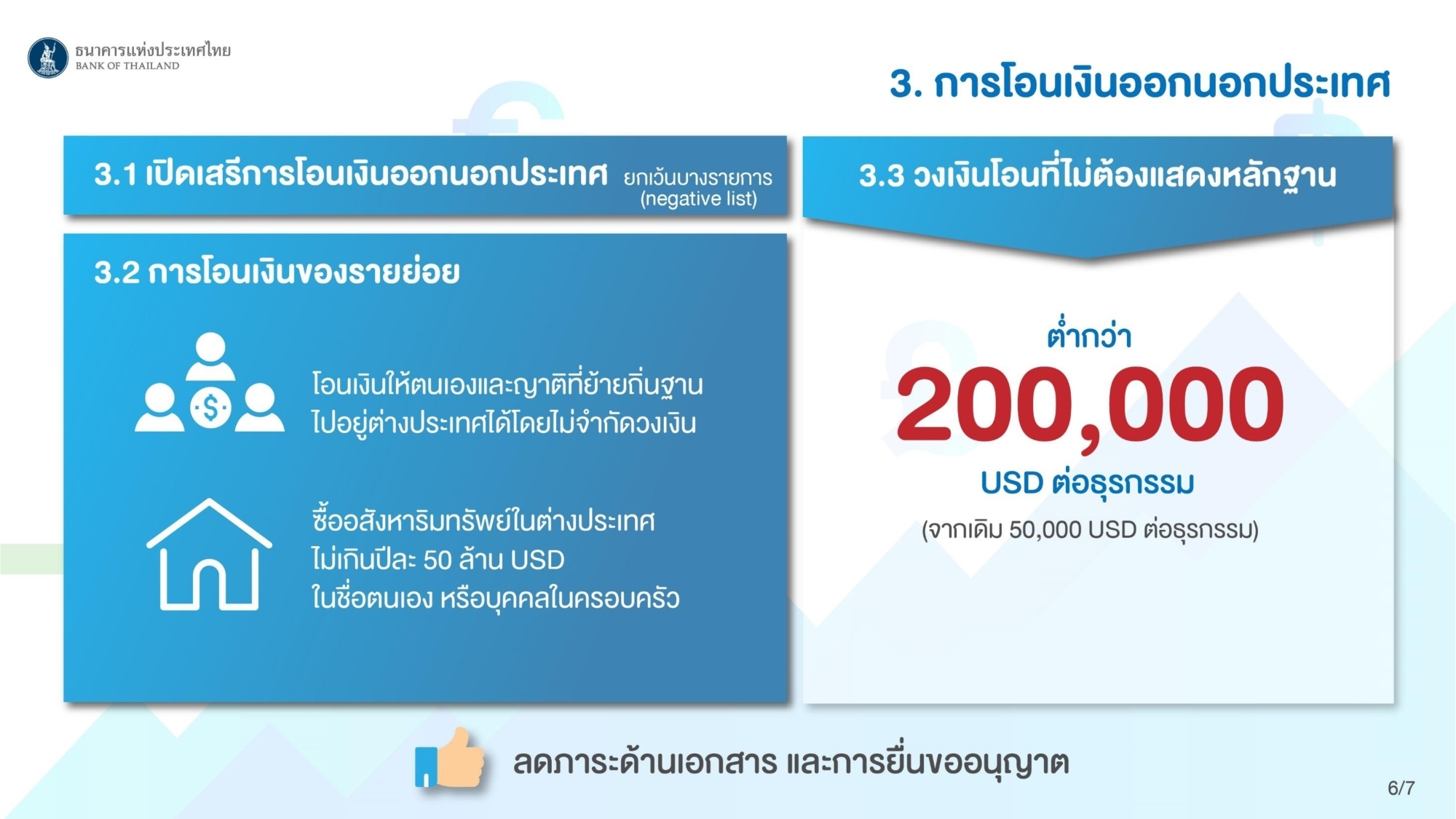 ธนาคารแห่งประเทศไทย
BANK OF THAILAND

3. การโอนเงินออกนอกประเทศ

3.1 เปิดเสรีการโอนเงินออกนอกประเทศ ยกเว้นบางรายการ (negative list)

3.2 การโอนเงินของรายย่อย

โอนเงินให้ตนเองและญาติที่ย้ายถิ่นฐานไปอยู่ต่างประเทศได้โดยไม่จำกัดวงเงิน

ซื้ออสังหาริมทรัพย์ในต่างประเทศ ไม่เกินปีละ 50 ล้าน USD ในชื่อตนเอง หรือบุคคลในครอบครัว

3.3 วงเงินโอนที่ไม่ต้องแสดงหลักฐาน

ต่ำกว่า
200,000
USD ต่อธุรกรรม
(จากเดิม 50,000 USD ต่อธุรกรรม)

ลดภาระด้านเอกสาร และการยื่นขออนุญาต

6/7