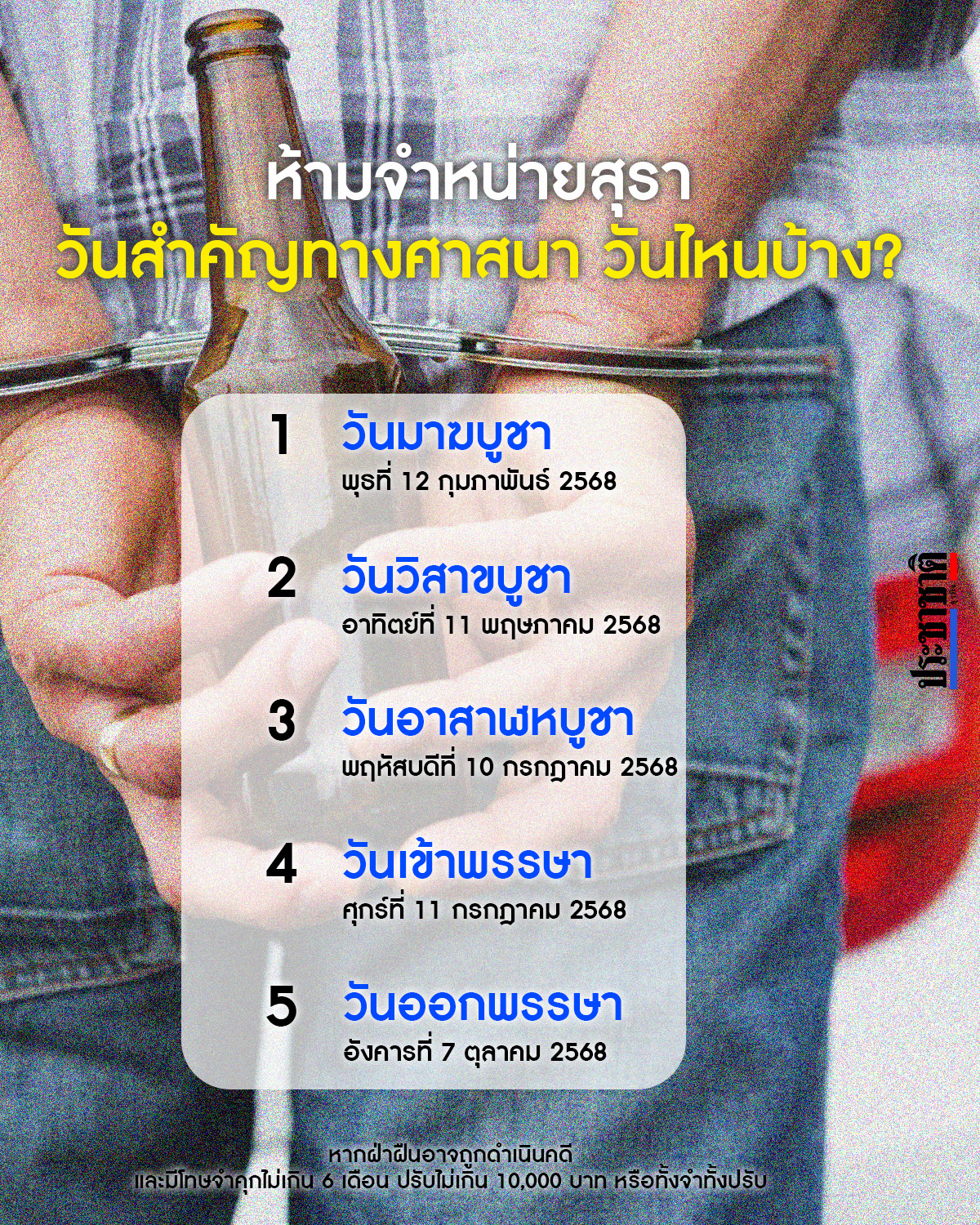 ห้ามจำหน่ายสุรา
วันสำคัญทางศาสนา วันไหนบ้าง?

1 วันมาฆบูชา
พุธที่ 12 กุมภาพันธ์ 2568

2 วันวิสาขบูชา
อาทิตย์ที่ 11 พฤษภาคม 2568

3 วันอาสาฬหบูชา
พฤหัสบดีที่ 10 กรกฎาคม 2568

4 วันเข้าพรรษา
ศุกร์ที่ 11 กรกฎาคม 2568

5 วันออกพรรษา
อังคารที่ 7 ตุลาคม 2568

ประชาชาติ

หากฝ่าฝืนอาจถูกดำเนินคดี
และมีโทษจำคุกไม่เกิน 6 เดือน ปรับไม่เกิน 10,000 บาท หรือทั้งจำทั้งปรับ