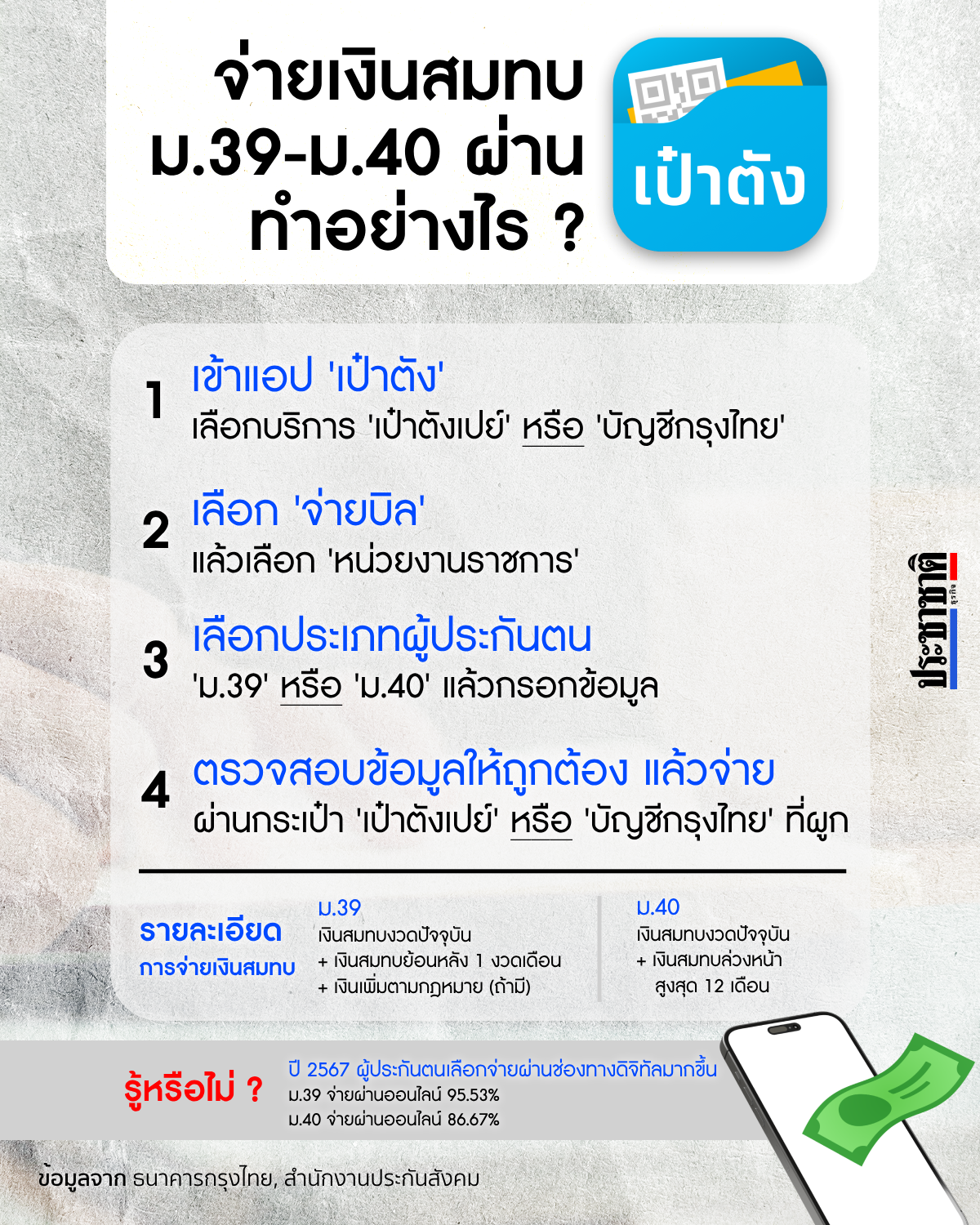 จ่ายเงินสมทบ ม.39-ม.40 ผ่าน ทำอย่างไร ?

เป๋าตัง

1 เข้าแอป 'เป๋าตัง'
เลือกบริการ 'เป๋าตังเปย์' หรือ 'บัญชีกรุงไทย'

2 เลือก 'จ่ายบิล'
แล้วเลือก 'หน่วยงานราชการ'

3 เลือกประเภทผู้ประกันตน
'ม.39' หรือ 'ม.40' แล้วกรอกข้อมูล

4 ตรวจสอบข้อมูลให้ถูกต้อง แล้วจ่าย
ผ่านกระเป๋า 'เป๋าตังเปย์' หรือ 'บัญชีกรุงไทย' ที่ผูก

ประชาชาติ ธุรกิจ

รายละเอียด
การจ่ายเงินสมทบ

ม.39
เงินสมทบงวดปัจจุบัน
+ เงินสมทบย้อนหลัง 1 งวดเดือน
+ เงินเพิ่มตามกฎหมาย (ถ้ามี)

ม.40
เงินสมทบงวดปัจจุบัน
+ เงินสมทบล่วงหน้า สูงสุด 12 เดือน

รู้หรือไม่ ?
ปี 2567 ผู้ประกันตนเลือกจ่ายผ่านช่องทางดิจิทัลมากขึ้น
ม.39 จ่ายผ่านออนไลน์ 95.53%
ม.40 จ่ายผ่านออนไลน์ 86.67%

ข้อมูลจาก ธนาคารกรุงไทย, สำนักงานประกันสังคม