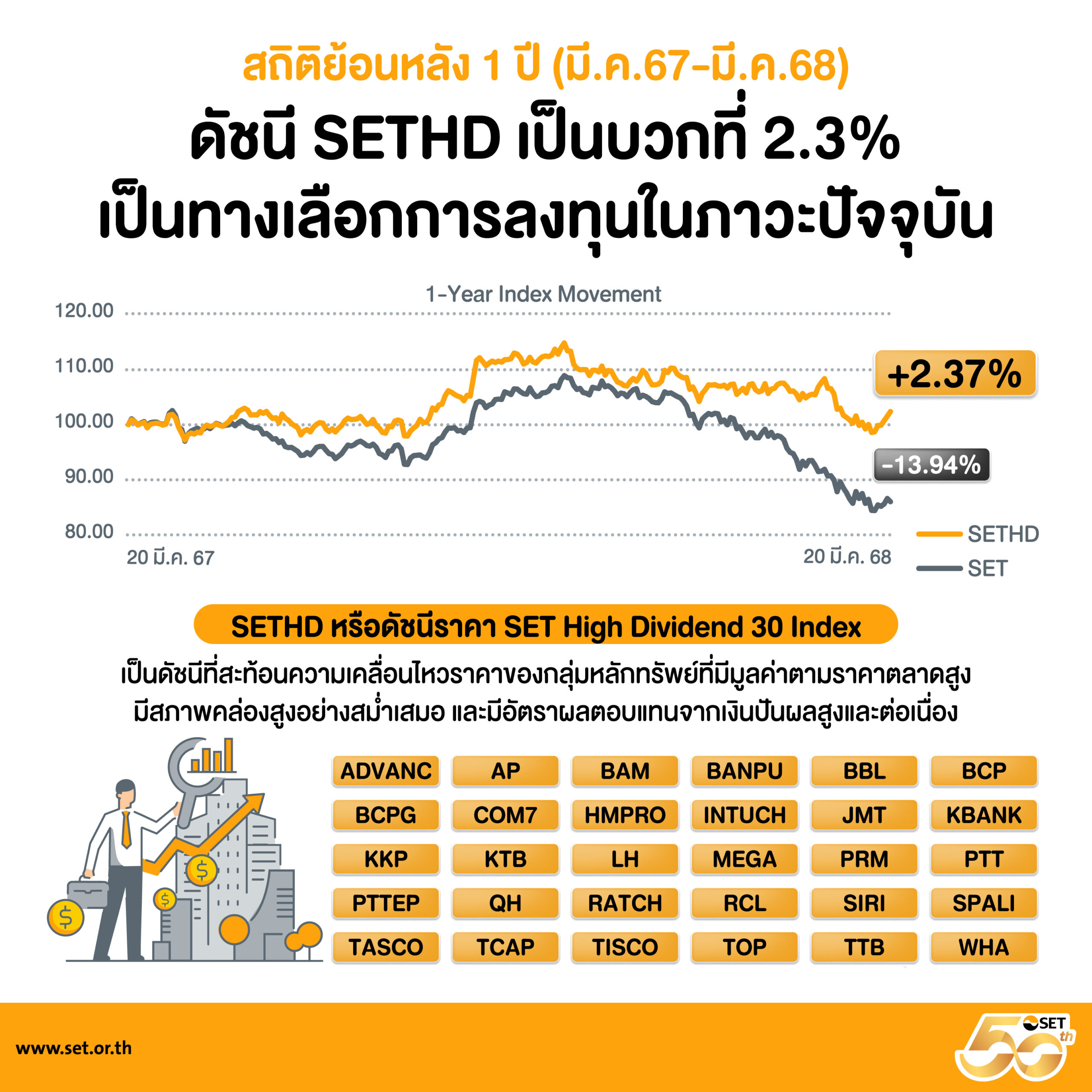 สถิติย้อนหลัง 1 ปี (มี.ค.67-มี.ค.68)

ดัชนี SETHD เป็นบวกที่ 2.3%
เป็นทางเลือกการลงทุนในภาวะปัจจุบัน

1-Year Index Movement

120.00
110.00
100.00
90.00
80.00

+2.37%
-13.94%

20 มี.ค. 67
20 มี.ค. 68

SETHD
SET

SETHD หรือดัชนีราคา SET High Dividend 30 Index

เป็นดัชนีที่สะท้อนความเคลื่อนไหวราคาของกลุ่มหลักทรัพย์ที่มีมูลค่าตามราคาตลาดสูง มีสภาพคล่องสูงอย่างสม่ำเสมอ และมีอัตราผลตอบแทนจากเงินปันผลสูงและต่อเนื่อง

| ADVANC | AP | BAM | BANPU | BBL | BCP |
|---|---|---|---|---|---|
| BCPG | COM7 | HMPRO | INTUCH | JMT | KBANK |
| KKP | KTB | LH | MEGA | PRM | PTT |
| PTTEP | QH | RATCH | RCL | SIRI | SPALI |
| TASCO | TCAP | TISCO | TOP | TTB | WHA |

www.set.or.th

SET 50th