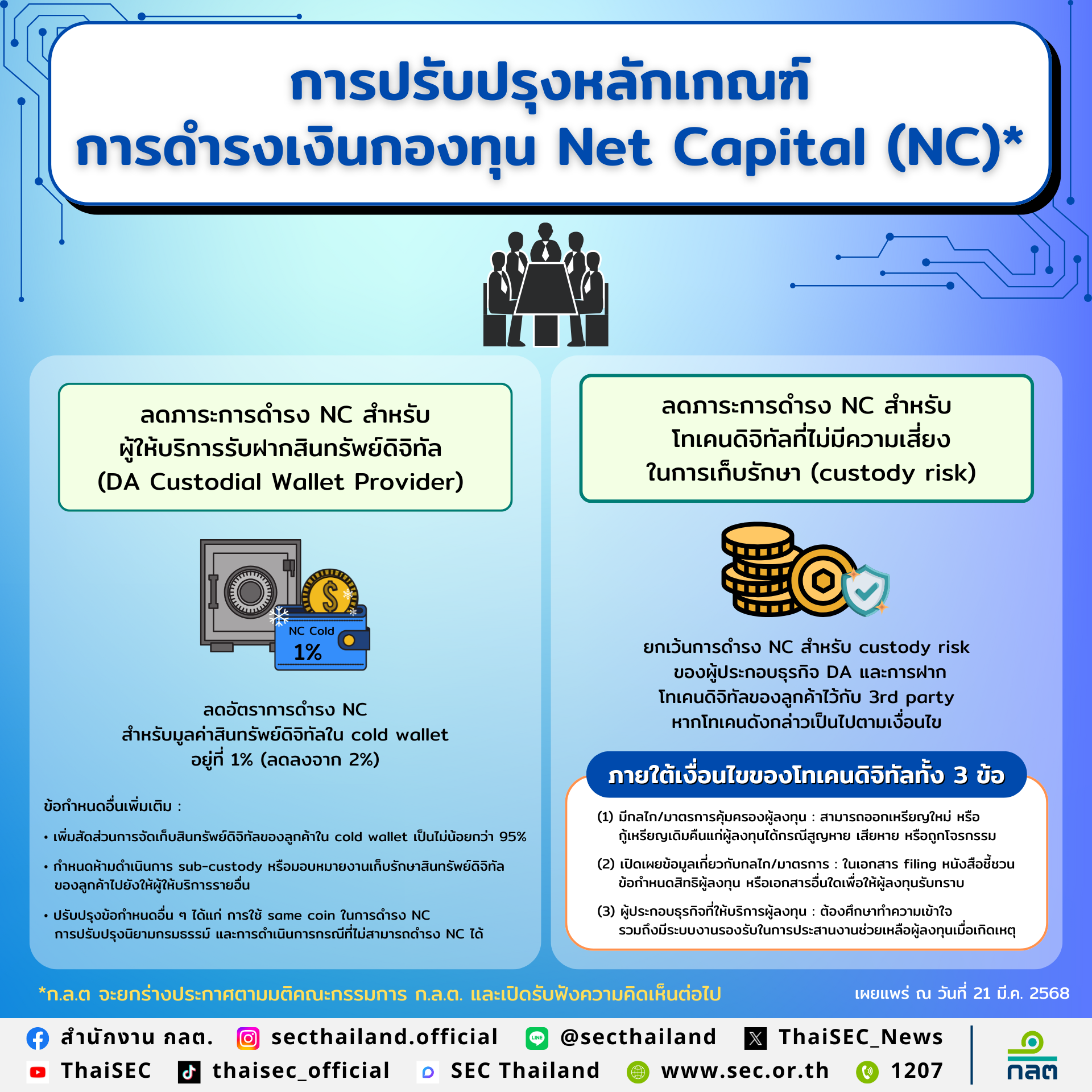 การปรับปรุงหลักเกณฑ์
การดำรงเงินกองทุน Net Capital (NC)*

ลดภาระการดำรง NC สำหรับ
ผู้ให้บริการรับฝากสินทรัพย์ดิจิทัล
(DA Custodial Wallet Provider)

NC Cold
1%

ลดอัตราการดำรง NC
สำหรับมูลค่าสินทรัพย์ดิจิทัลใน cold wallet
อยู่ที่ 1% (ลดลงจาก 2%)

ข้อกำหนดอื่นเพิ่มเติม :

• เพิ่มสัดส่วนการจัดเก็บสินทรัพย์ดิจิทัลของลูกค้าใน cold wallet เป็นไม่น้อยกว่า 95%

• กำหนดห้ามดำเนินการ sub-custody หรือมอบหมายงานเก็บรักษาสินทรัพย์ดิจิทัลของลูกค้าไปยังให้ผู้ให้บริการรายอื่น

• ปรับปรุงข้อกำหนดอื่น ๆ ได้แก่ การใช้ same coin ในการดำรง NC การปรับปรุงนิยามกรมธรรม์ และการดำเนินการกรณีที่ไม่สามารถดำรง NC ได้

ลดภาระการดำรง NC สำหรับ
โทเคนดิจิทัลที่ไม่มีความเสี่ยง
ในการเก็บรักษา (custody risk)

ยกเว้นการดำรง NC สำหรับ custody risk
ของผู้ประกอบธุรกิจ DA และการฝาก
โทเคนดิจิทัลของลูกค้าไว้กับ 3rd party
หากโทเคนดังกล่าวเป็นไปตามเงื่อนไข

ภายใต้เงื่อนไขของโทเคนดิจิทัลทั้ง 3 ข้อ

(1) มีกลไก/มาตรการคุ้มครองผู้ลงทุน : สามารถออกเหรียญใหม่ หรือกู้เหรียญเดิมคืนแก่ผู้ลงทุนได้กรณีสูญหาย เสียหาย หรือถูกโจรกรรม

(2) เปิดเผยข้อมูลเกี่ยวกับกลไก/มาตรการ : ในเอกสาร filing หนังสือชี้ชวน ข้อกำหนดสิทธิผู้ลงทุน หรือเอกสารอื่นใดเพื่อให้ผู้ลงทุนรับทราบ

(3) ผู้ประกอบธุรกิจที่ให้บริการผู้ลงทุน : ต้องศึกษาทำความเข้าใจ รวมถึงมีระบบงานรองรับในการประสานงานช่วยเหลือผู้ลงทุนเมื่อเกิดเหตุ

*ก.ล.ต จะยกร่างประกาศตามมติคณะกรรมการ ก.ล.ต. และเปิดรับฟังความคิดเห็นต่อไป

เผยแพร่ ณ วันที่ 21 มี.ค. 2568

สำนักงาน กลต. secthailand.official @secthailand ThaiSEC_News
ThaiSEC thaisec_official SEC Thailand www.sec.or.th 1207

กลต